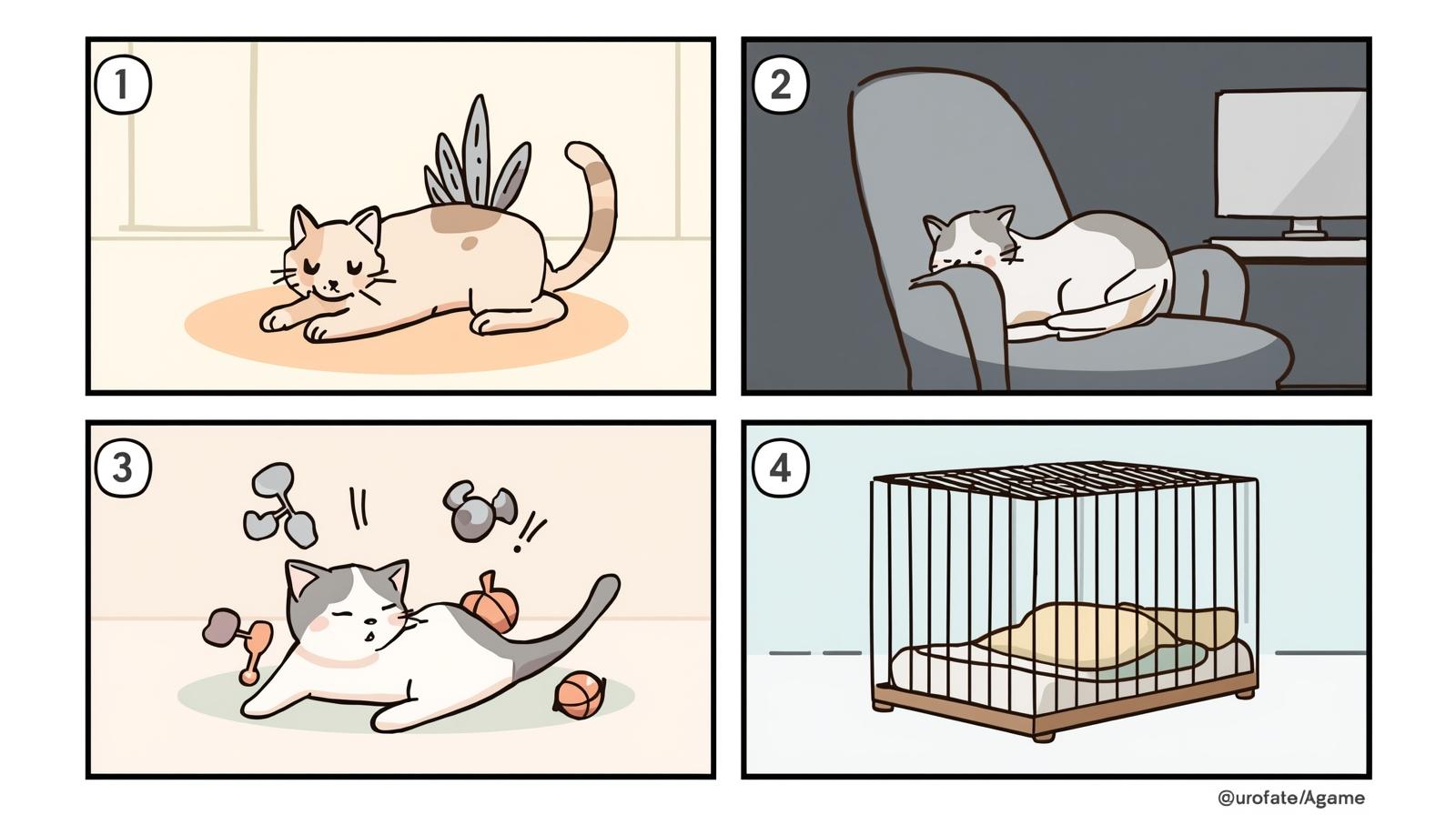 1

2

3

4

@urofate/Agame